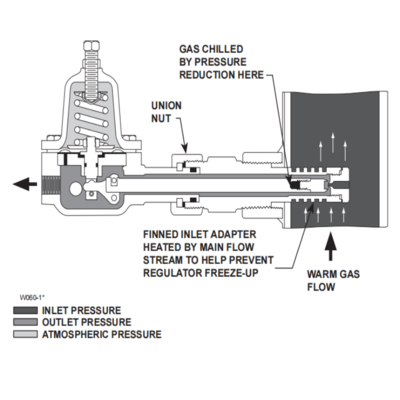 GAS CHILLED BY PRESSURE REDUCTION HERE

UNION NUT

FINNED INLET ADAPTER HEATED BY MAIN FLOW STREAM TO HELP PREVENT REGULATOR FREEZE-UP

WARM GAS FLOW

W060-1*

INLET PRESSURE
OUTLET PRESSURE
ATMOSPHERIC PRESSURE